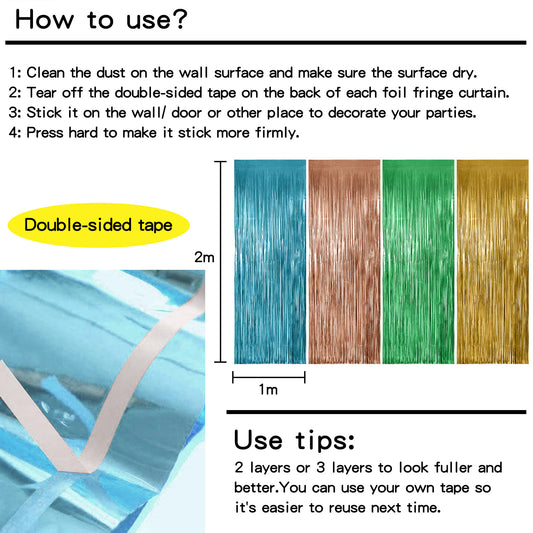 How to use?

1: Clean the dust on the wall surface and make sure the surface dry.
2: Tear off the double-sided tape on the back of each foil fringe curtain.
3: Stick it on the wall/ door or other place to decorate your parties.
4: Press hard to make it stick more firmly.

Double-sided tape

2m

1m

Use tips:

2 layers or 3 layers to look fuller and better.You can use your own tape so it's easier to reuse next time.