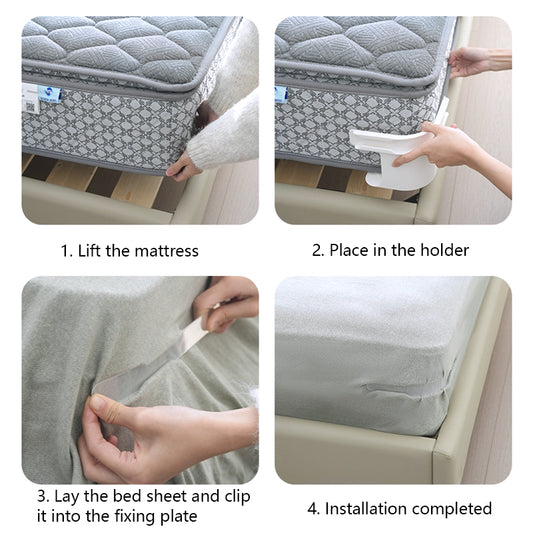 1. Lift the mattress

2. Place in the holder

3. Lay the bed sheet and clip it into the fixing plate

4. Installation completed