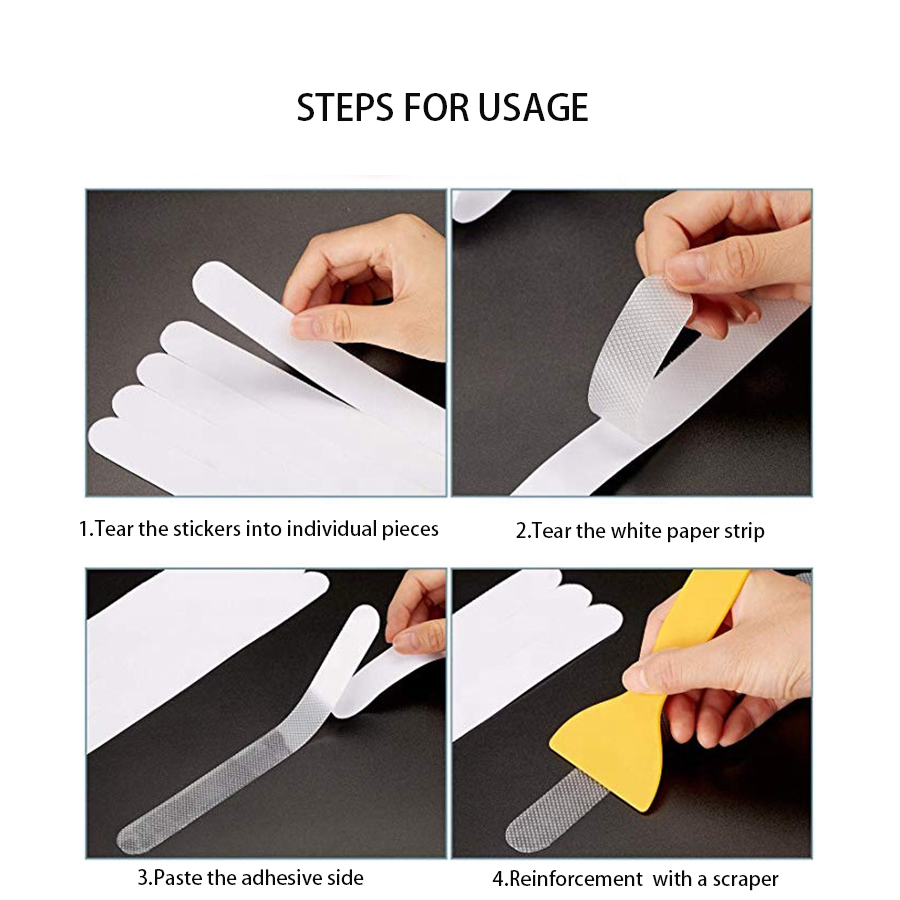 STEPS FOR USAGE

1.Tear the stickers into individual pieces

2.Tear the white paper strip

3.Paste the adhesive side

4.Reinforcement with a scraper