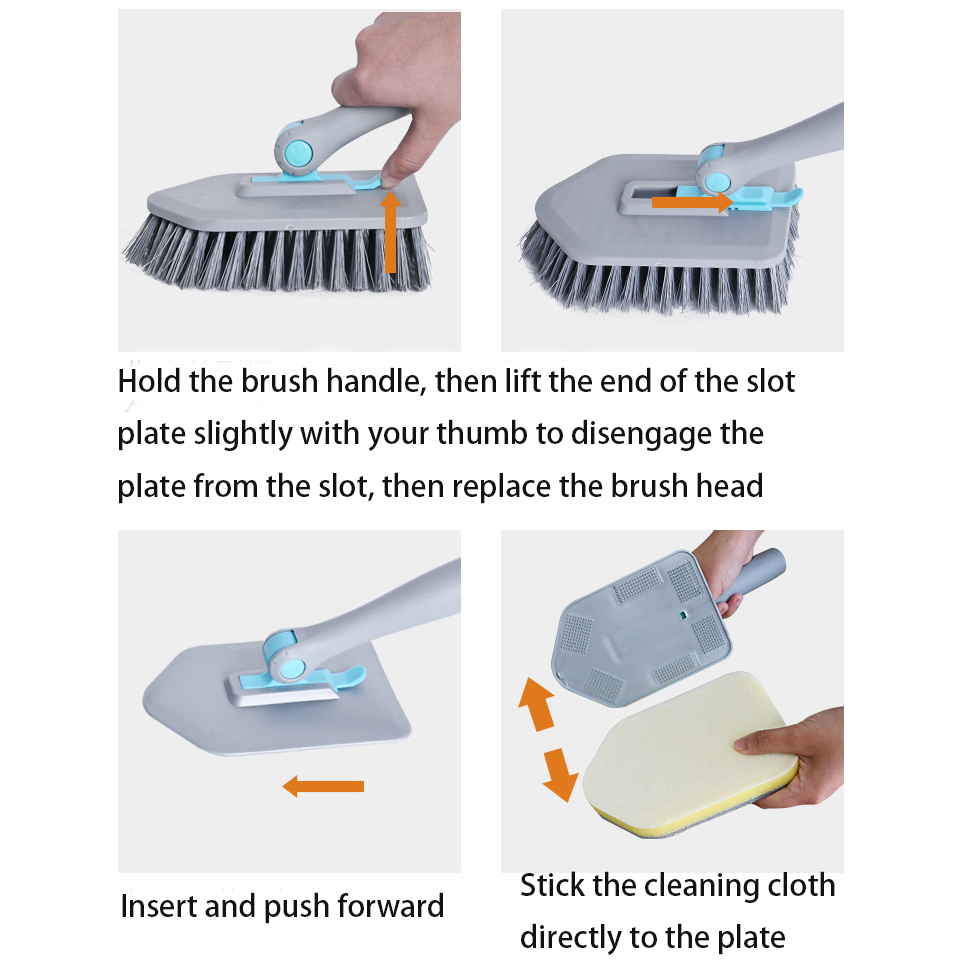 Hold the brush handle, then lift the end of the slot plate slightly with your thumb to disengage the plate from the slot, then replace the brush head

Insert and push forward

Stick the cleaning cloth directly to the plate