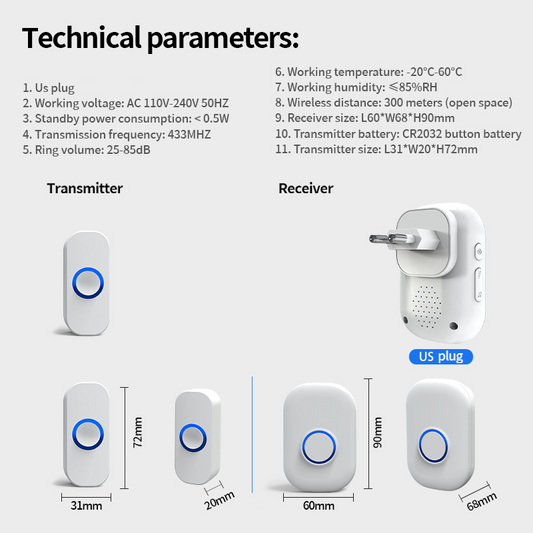 Technical parameters:

1. Us plug
2. Working voltage: AC 110V-240V 50HZ
3. Standby power consumption: < 0.5W
4. Transmission frequency: 433MHZ
5. Ring volume: 25-85dB

6. Working temperature: -20°C-60°C
7. Working humidity: ≤85%RH
8. Wireless distance: 300 meters (open space)
9. Receiver size: L60*W68*H90mm
10. Transmitter battery: CR2032 button battery
11. Transmitter size: L31*W20*H72mm

Transmitter

Receiver

US plug

72mm

31mm

20mm

90mm

60mm

68mm