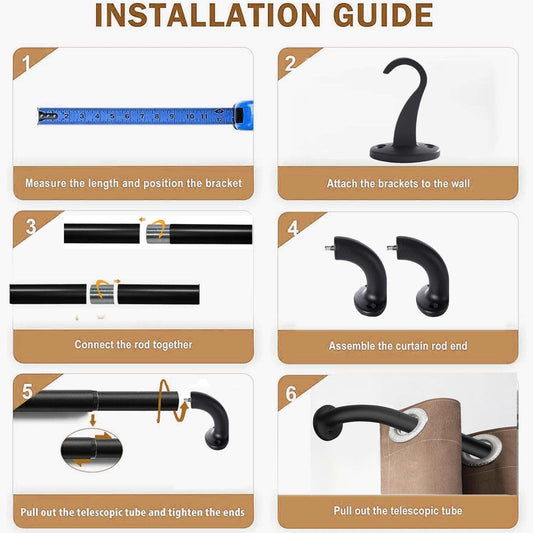 INSTALLATION GUIDE

1

2 3 4 5 6 7 8 9 10 11

Measure the length and position the bracket

2

Attach the brackets to the wall

3

Connect the rod together

4

Assemble the curtain rod end

5

Pull out the telescopic tube and tighten the ends

6

Pull out the telescopic tube