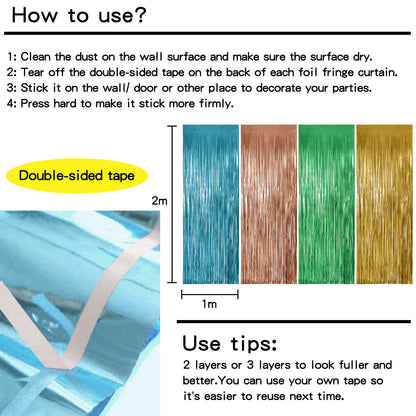 How to use?

1: Clean the dust on the wall surface and make sure the surface dry.
2: Tear off the double-sided tape on the back of each foil fringe curtain.
3: Stick it on the wall/ door or other place to decorate your parties.
4: Press hard to make it stick more firmly.

Double-sided tape

2m

1m

Use tips:

2 layers or 3 layers to look fuller and better.You can use your own tape so it's easier to reuse next time.