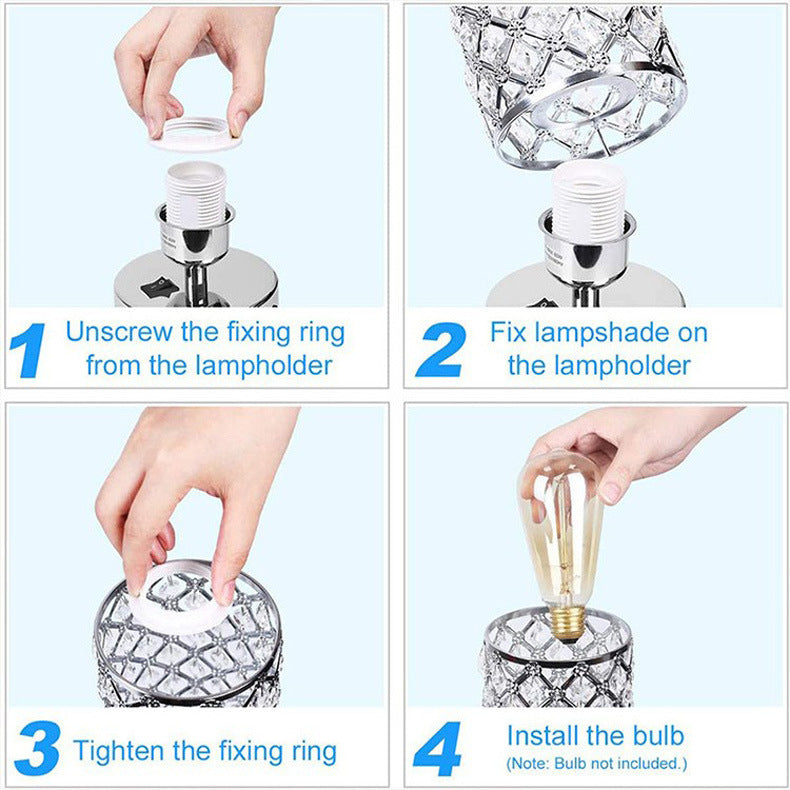 1 Unscrew the fixing ring from the lampholder

2 Fix lampshade on the lampholder

3 Tighten the fixing ring

4 Install the bulb
(Note: Bulb not included.)