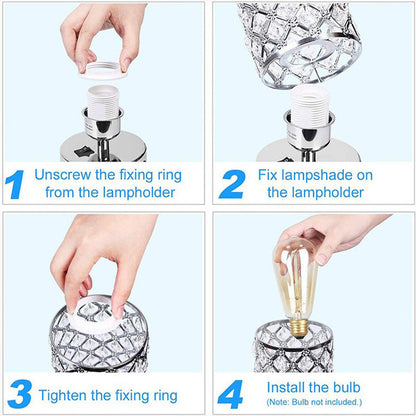 1 Unscrew the fixing ring from the lampholder

2 Fix lampshade on the lampholder

3 Tighten the fixing ring

4 Install the bulb
(Note: Bulb not included.)