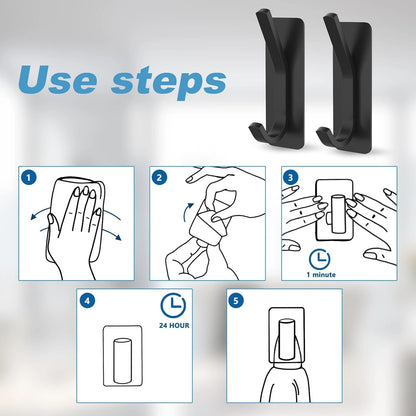 Use steps

1

2

3

1 minute

4

24 HOUR

5