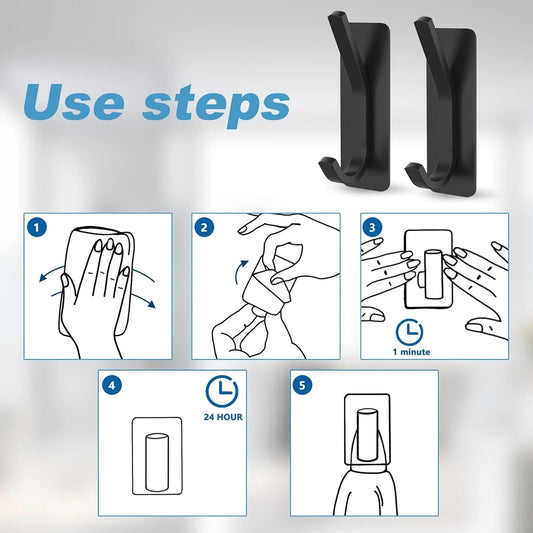 Use steps

1

2

3

1 minute

4

24 HOUR

5