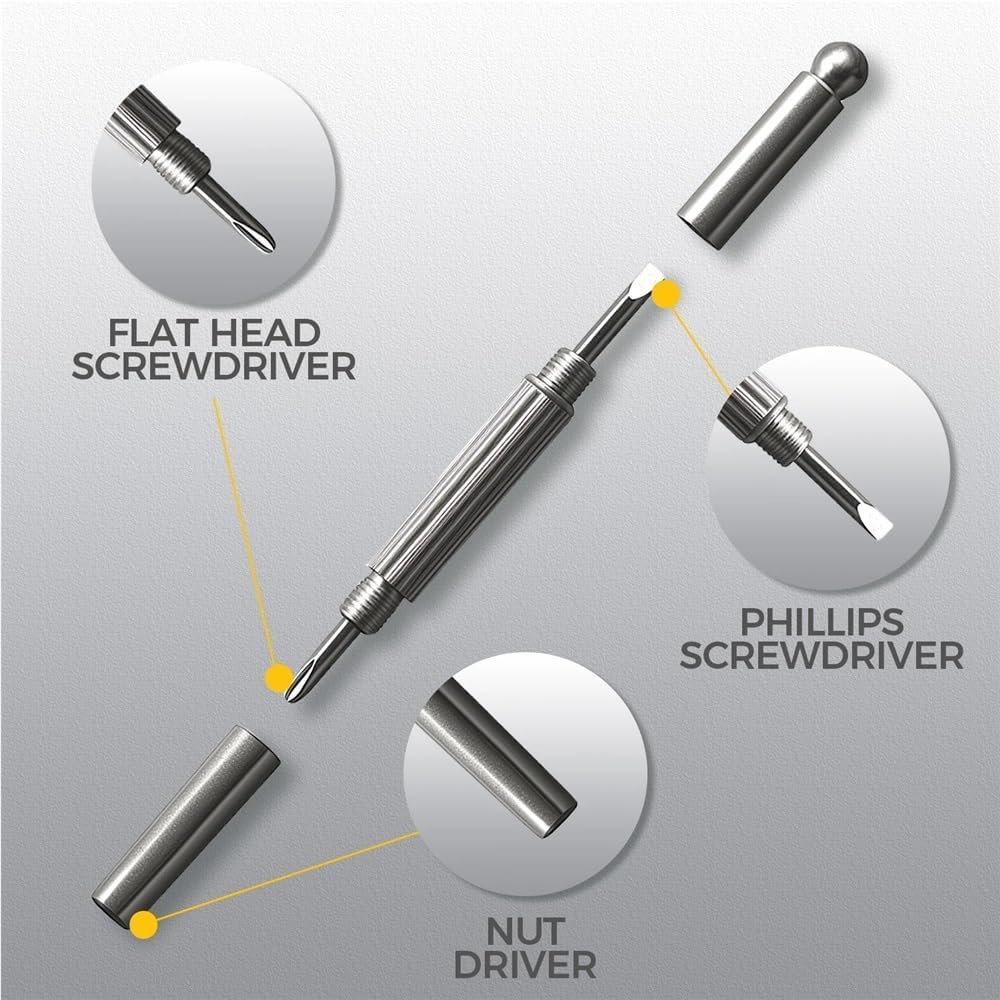 FLAT HEAD SCREWDRIVER

PHILLIPS SCREWDRIVER

NUT DRIVER