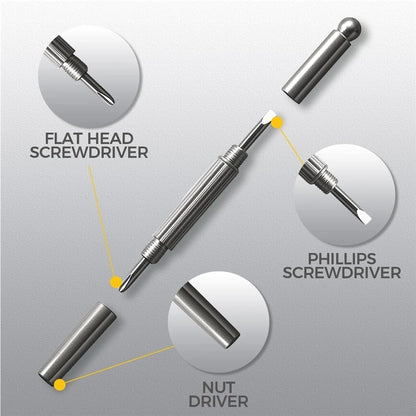 FLAT HEAD SCREWDRIVER

PHILLIPS SCREWDRIVER

NUT DRIVER