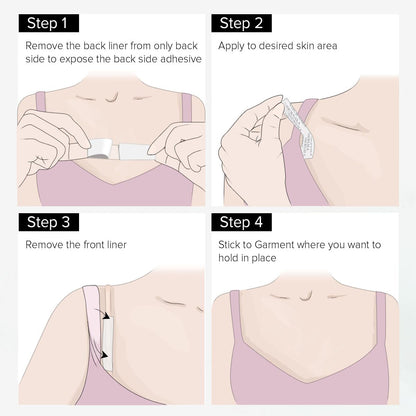 Step 1

Remove the back liner from only back side to expose the back side adhesive

Step 2

Apply to desired skin area

Step 3

Remove the front liner

Step 4

Stick to Garment where you want to hold in place