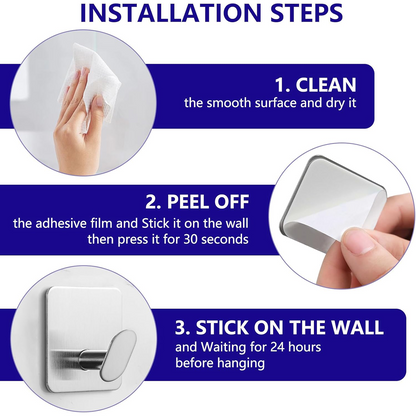 INSTALLATION STEPS

1. CLEAN
the smooth surface and dry it

2. PEEL OFF
the adhesive film and Stick it on the wall then press it for 30 seconds

3. STICK ON THE WALL
and Waiting for 24 hours before hanging