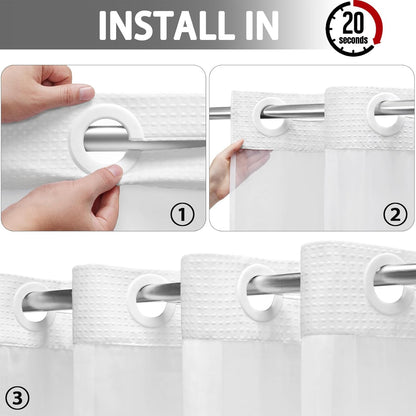 INSTALL IN

20 seconds

①

②

③