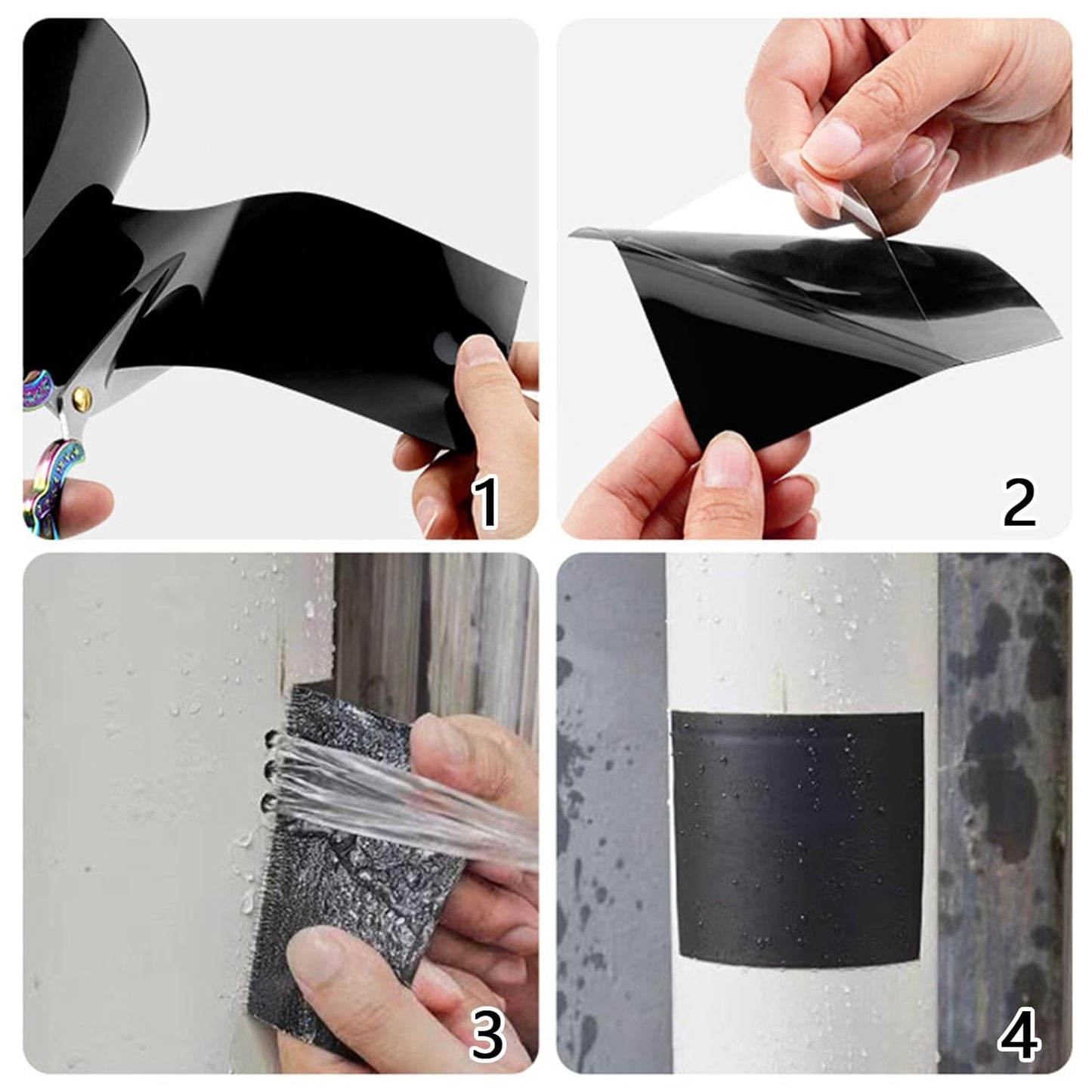 1

2

3

4