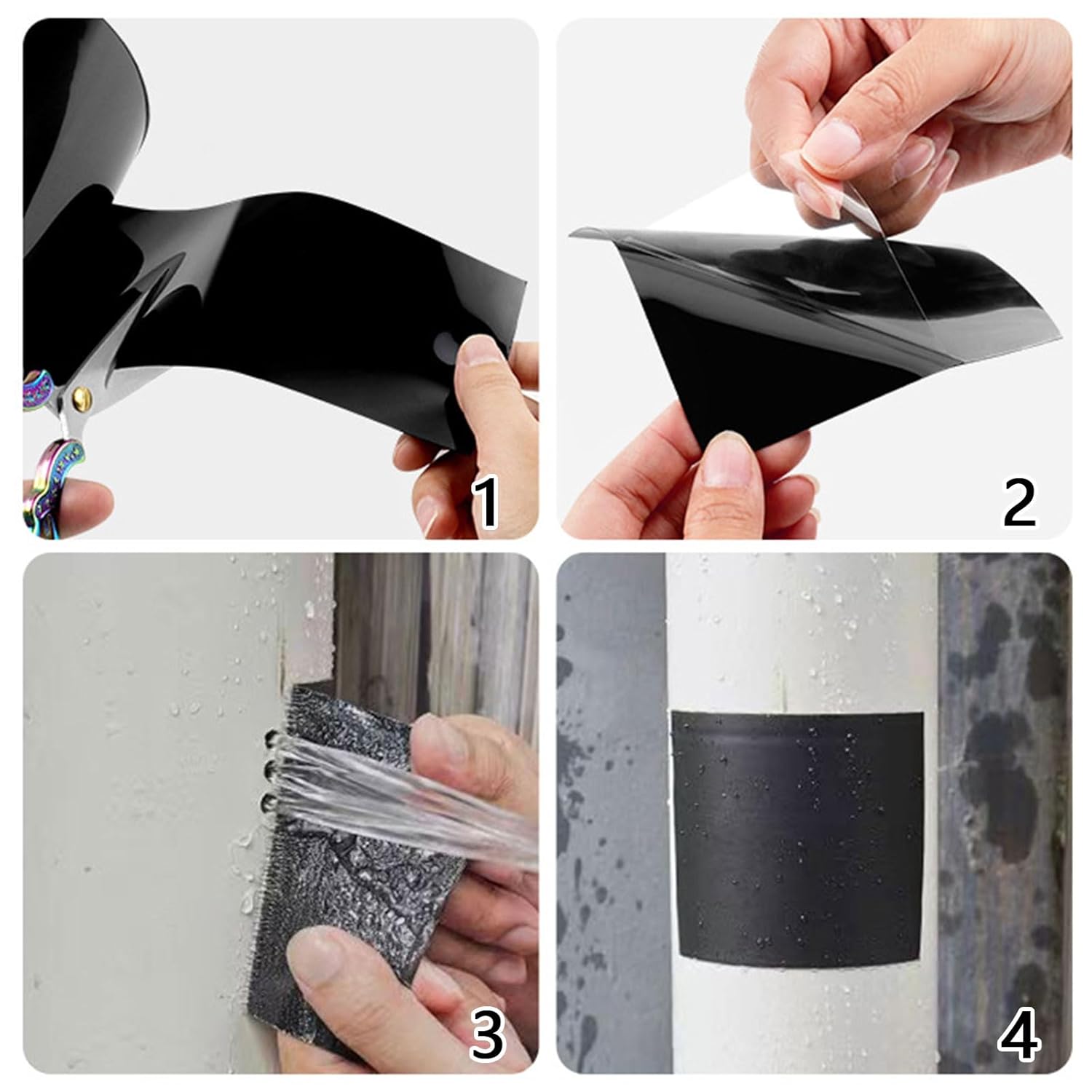 1

2

3

4