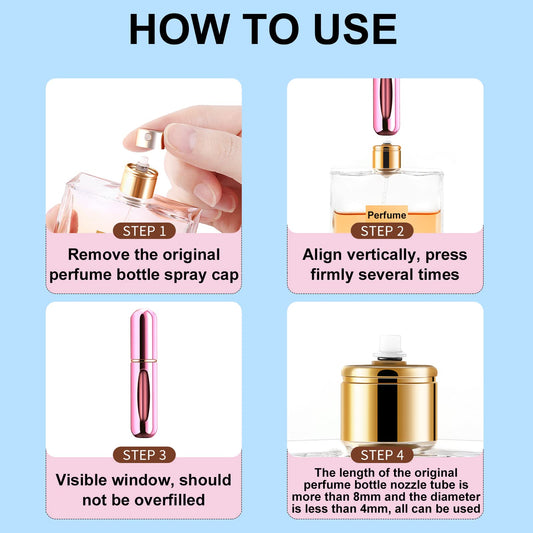 HOW TO USE

STEP 1
Remove the original perfume bottle spray cap

Perfume
STEP 2
Align vertically, press firmly several times

STEP 3
Visible window, should not be overfilled

STEP 4
The length of the original perfume bottle nozzle tube is more than 8mm and the diameter is less than 4mm, all can be used