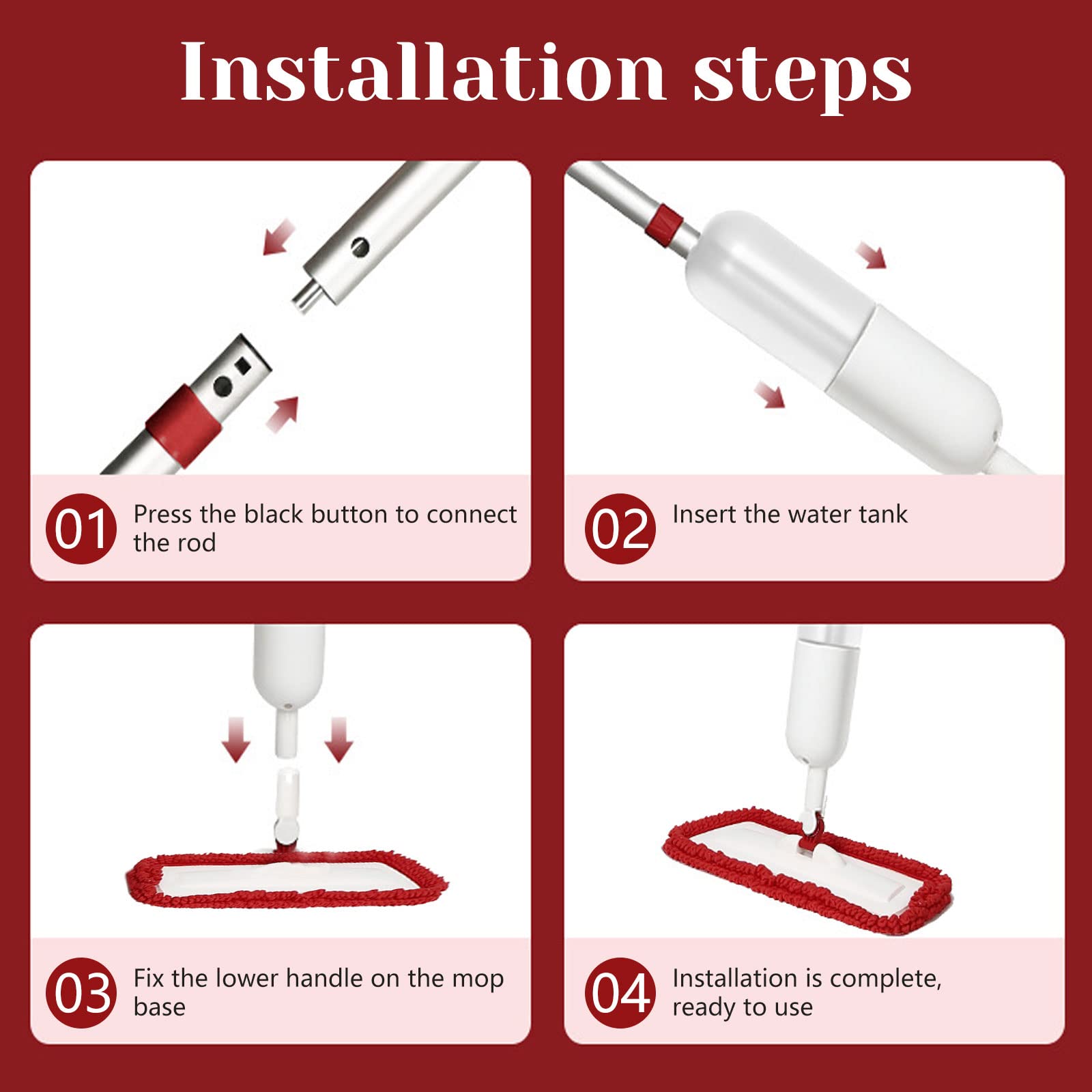 Installation steps

01 Press the black button to connect the rod

02 Insert the water tank

03 Fix the lower handle on the mop base

04 Installation is complete, ready to use