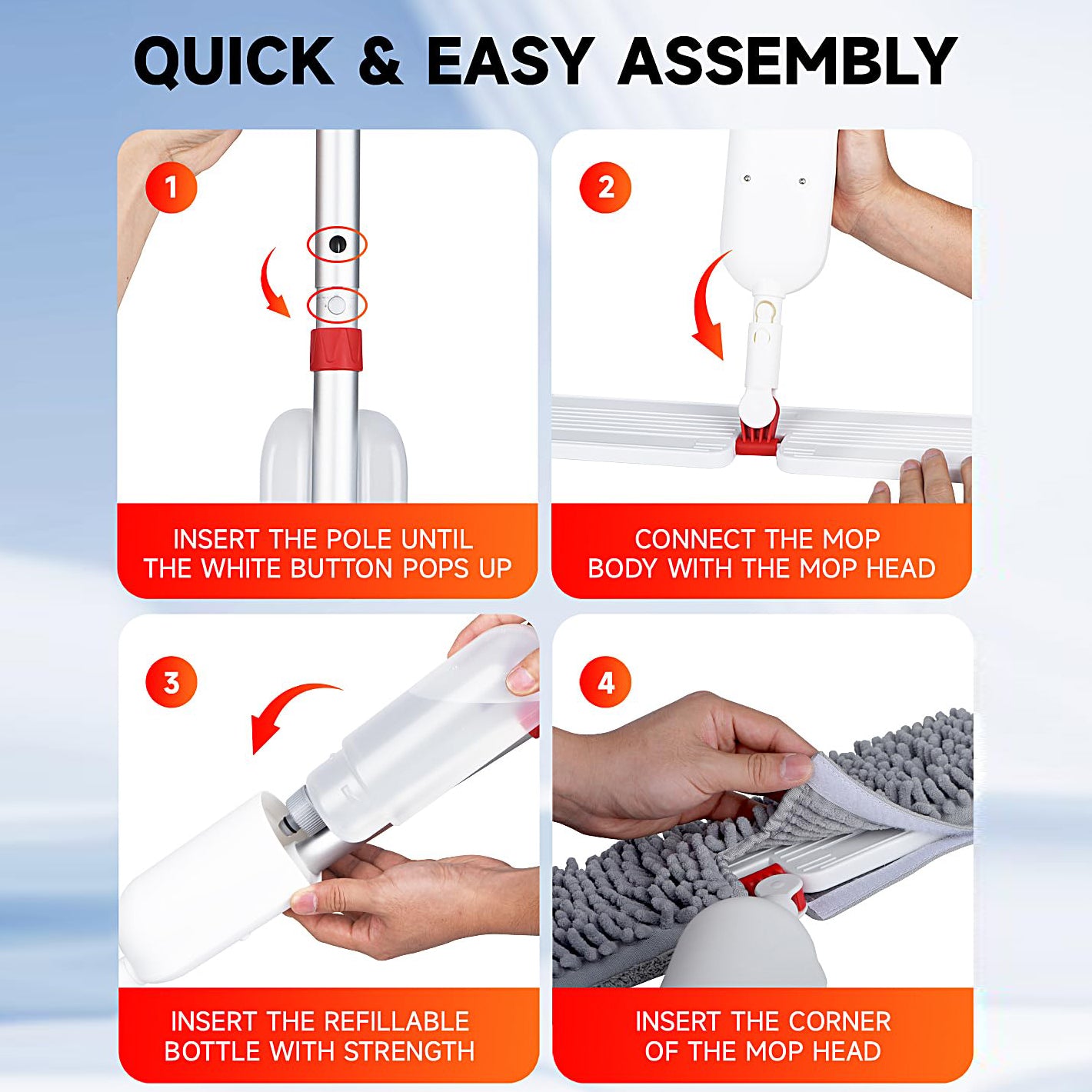 QUICK & EASY ASSEMBLY

1

INSERT THE POLE UNTIL THE WHITE BUTTON POPS UP

2

CONNECT THE MOP BODY WITH THE MOP HEAD

3

INSERT THE REFILLABLE BOTTLE WITH STRENGTH

4

INSERT THE CORNER OF THE MOP HEAD