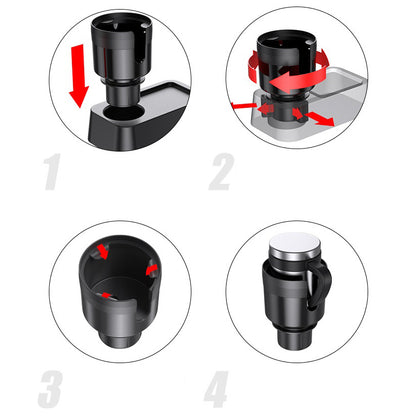 1

2

3

4